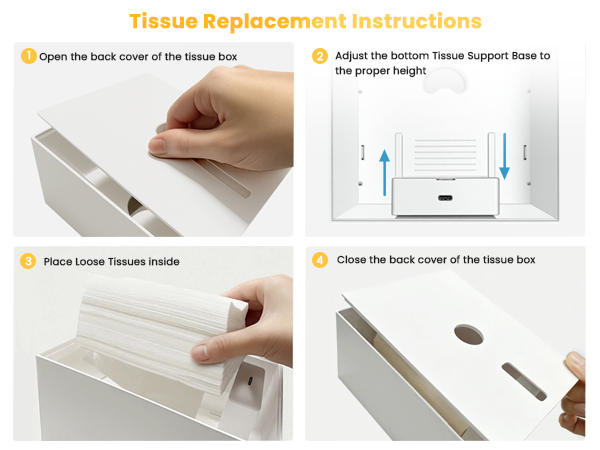 Tissue Replacement Instructions

1 Open the back cover of the tissue box

2 Adjust the bottom Tissue Support Base to the proper height

3 Place Loose Tissues inside

4 Close the back cover of the tissue box